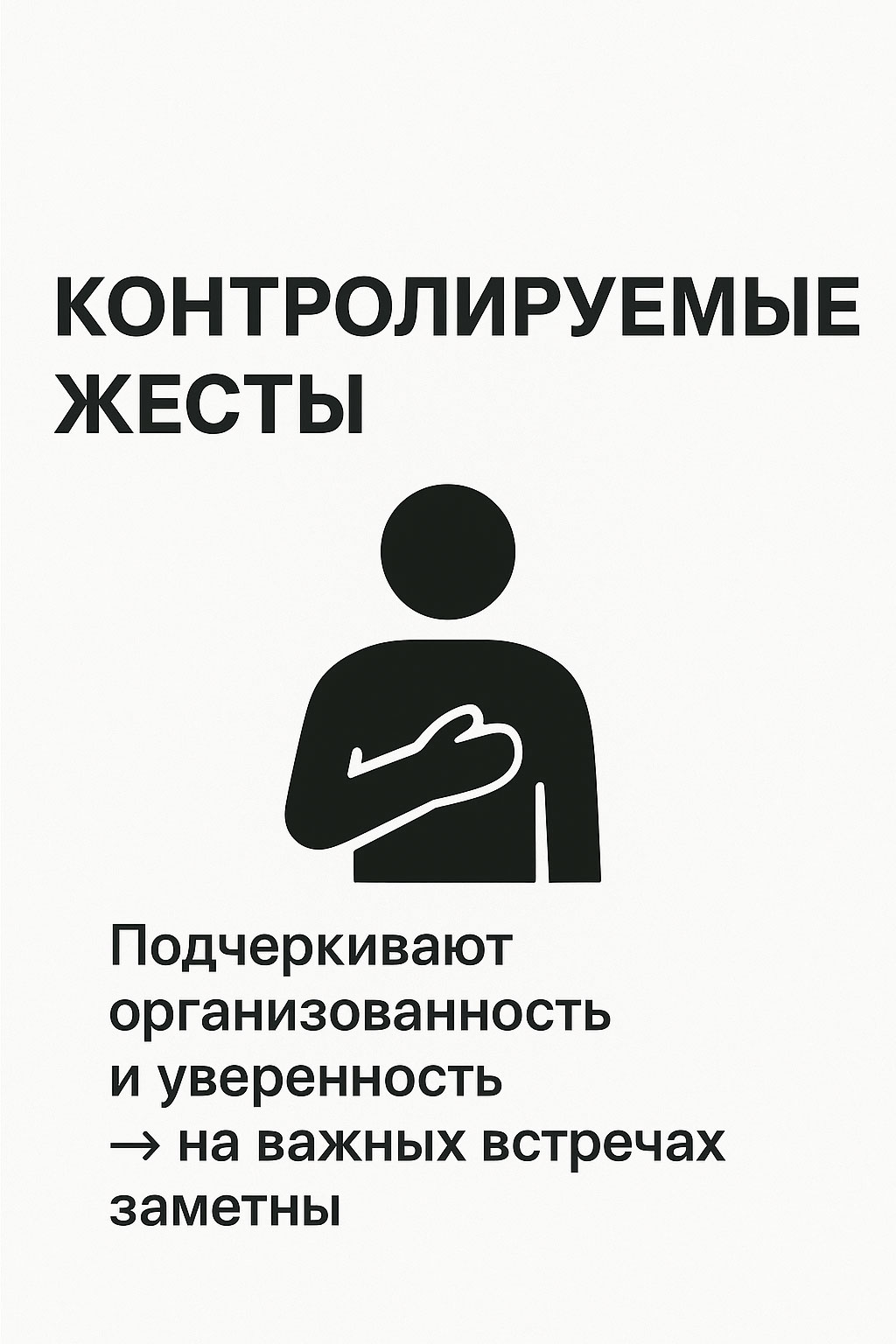 КОНТРОЛИРУЕМЫЕ ЖЕСТЫ

Подчеркивают организованность и уверенность → на важных встречах заметны