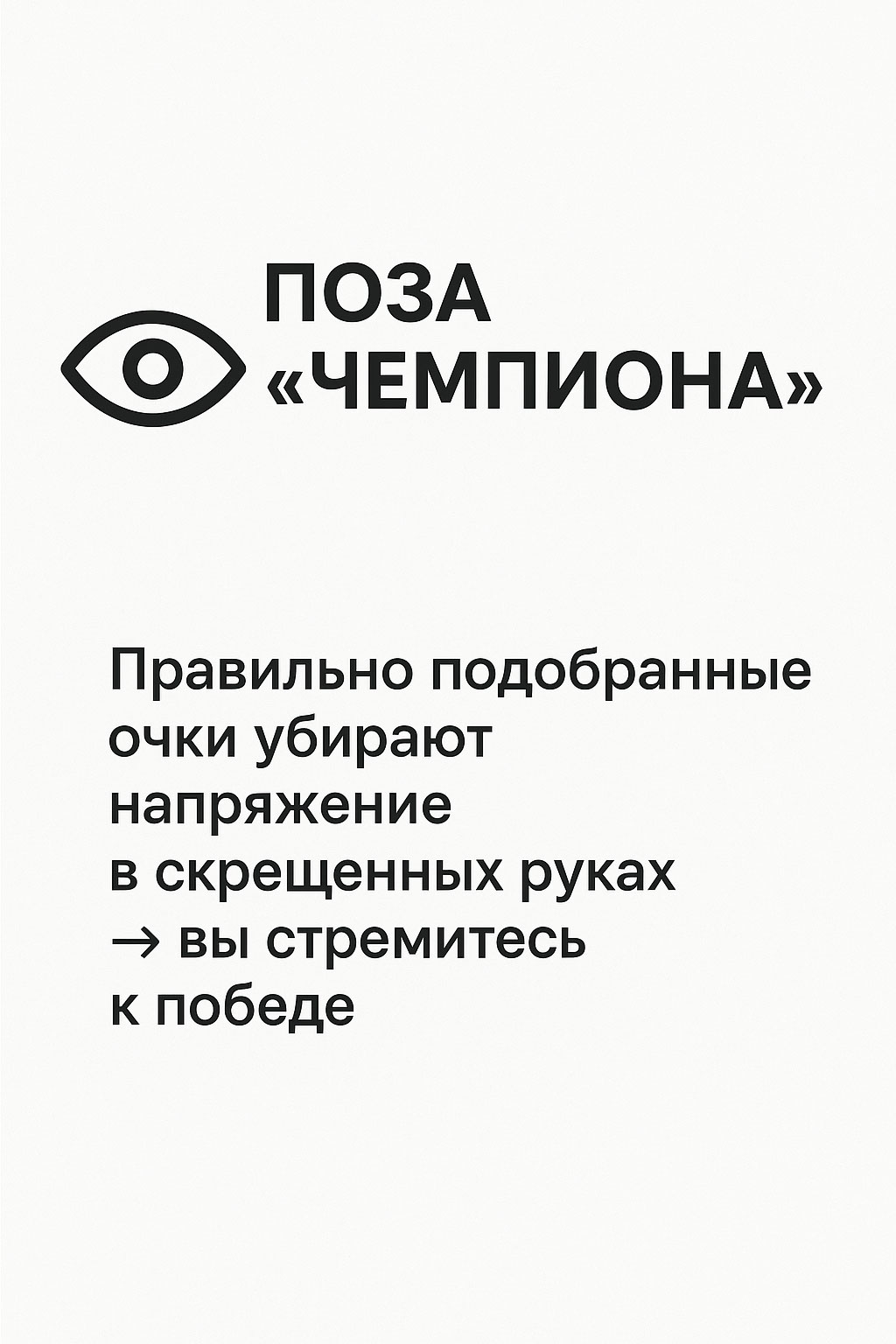 ПОЗА «ЧЕМПИОНА»

Правильно подобранные очки убирают напряжение в скрещенных руках → вы стремитесь к победе