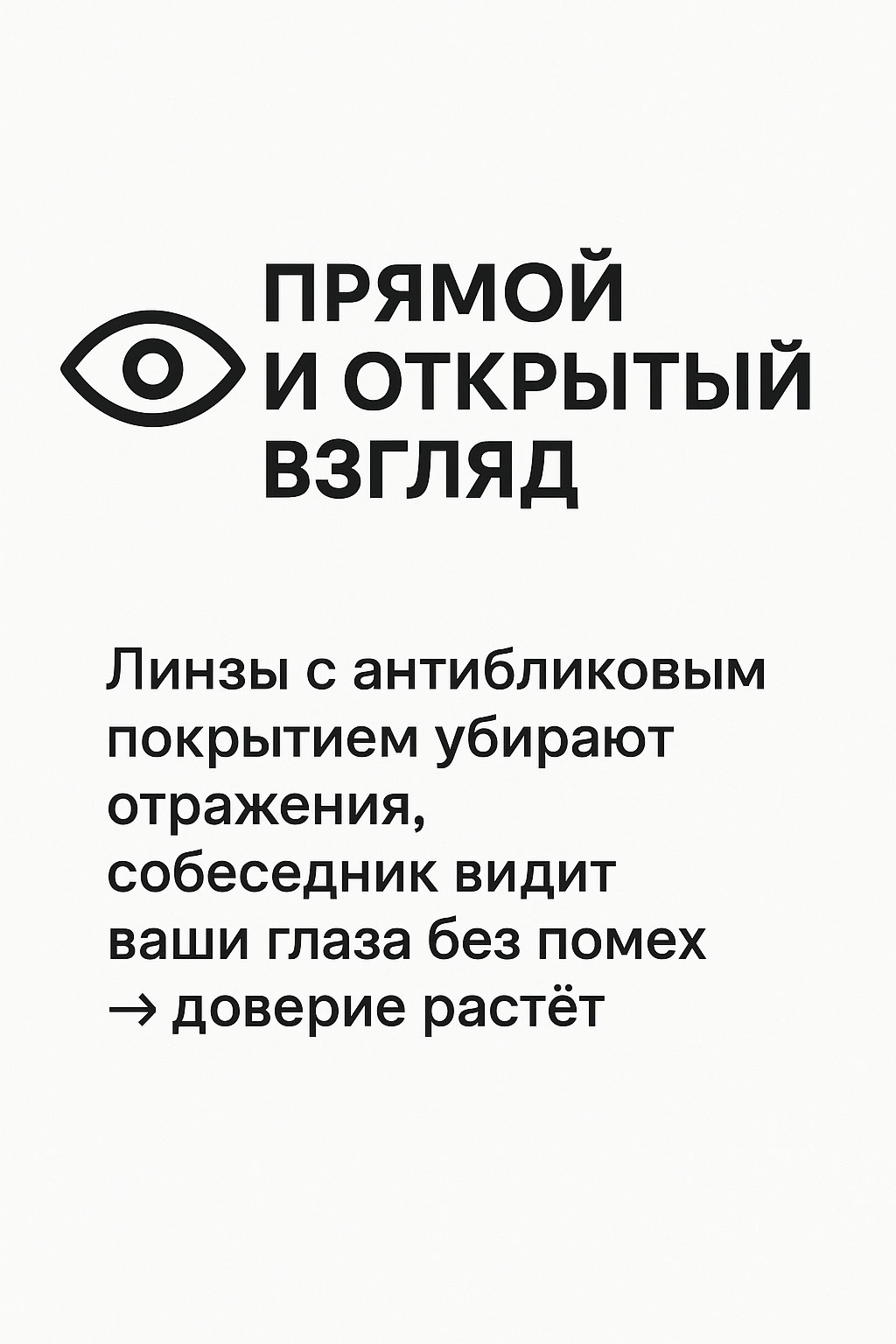 ПРЯМОЙ
И ОТКРЫТЫЙ
ВЗГЛЯД

Линзы с антибликовым покрытием убирают отражения, собеседник видит ваши глаза без помех → доверие растёт